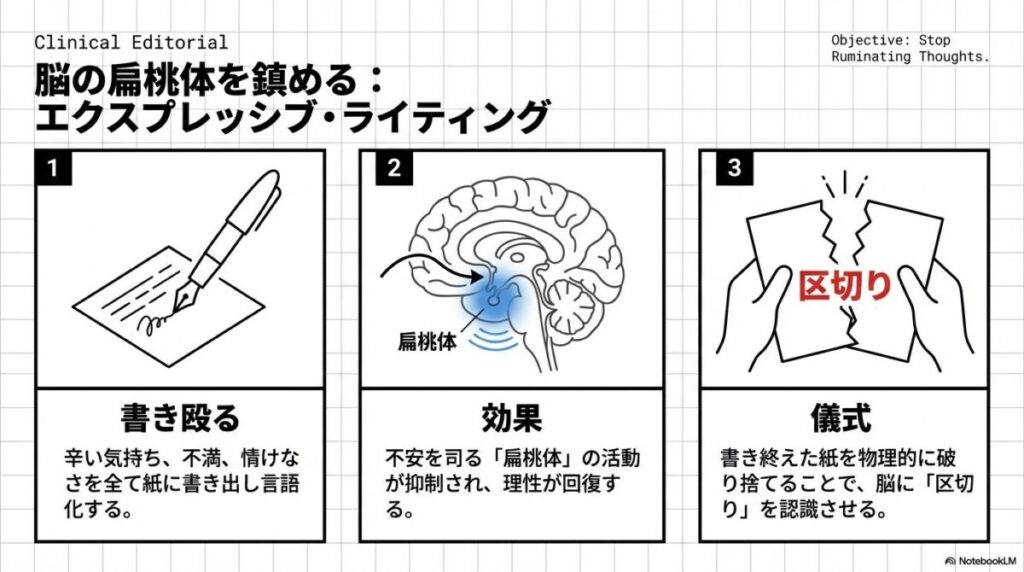 Clinical Editorial

Objective: Stop Ruminating Thoughts.

脳の扁桃体を鎮める：
エクスプレッシブ・ライティング

1

書き殴る

辛い気持ち、不満、情けなさを全て紙に書き出し言語化する。

2

扁桃体

効果

不安を司る「扁桃体」の活動が抑制され、理性が回復する。

3

区切り

儀式

書き終えた紙を物理的に破り捨てることで、脳に「区切り」を認識させる。

NotebookLM