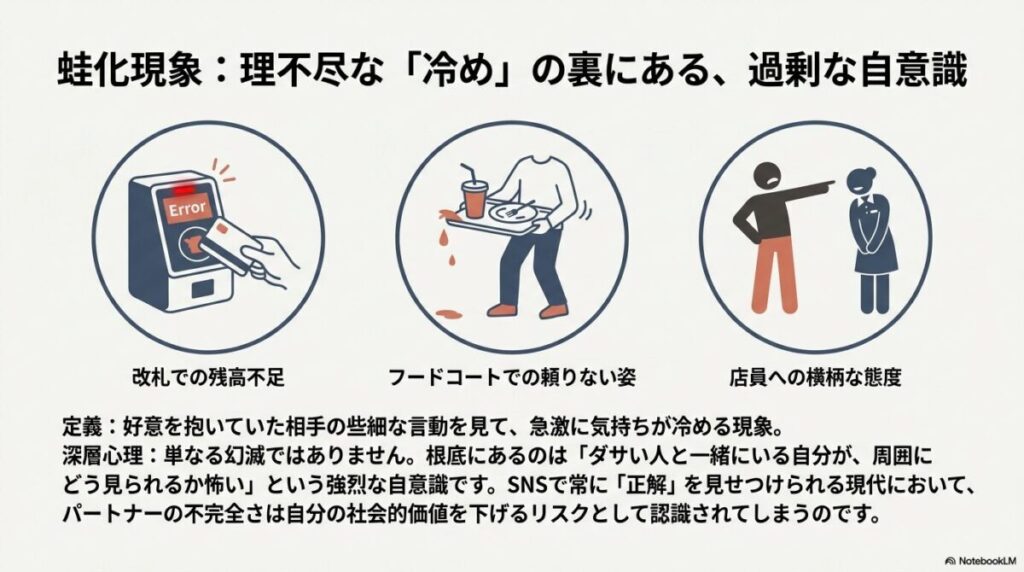 蛙化現象：理不尽な「冷め」の裏にある、過剰な自意識

Error

改札での残高不足

フードコートでの頼りない姿

店員への横柄な態度

定義：好意を抱いていた相手の些細な言動を見て、急激に気持ちが冷める現象。
深層心理：単なる幻滅ではありません。根底にあるのは「ダサい人と一緒にいる自分が、周囲にどう見られるか怖い」という強烈な自意識です。SNSで常に「正解」を見せつけられる現代において、パートナーの不完全さは自分の社会的価値を下げるリスクとして認識されてしまうのです。

NotebookLM