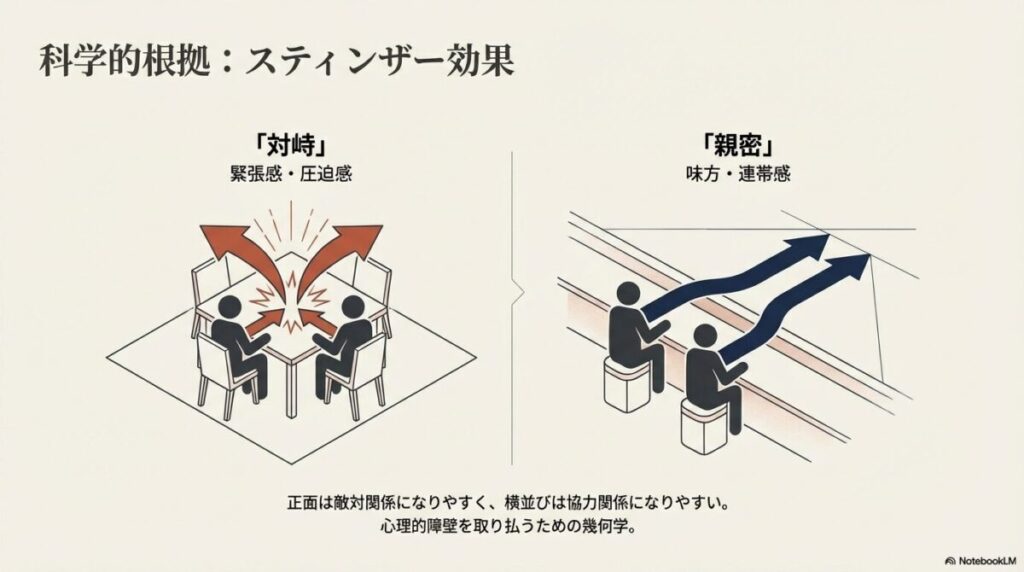 科学的根拠：スティンザー効果

「対峙」
緊張感・圧迫感

「親密」
味方・連帯感

正面は敵対関係になりやすく、横並びは協力関係になりやすい。
心理的障壁を取り払うための幾何学。

NotebookLM